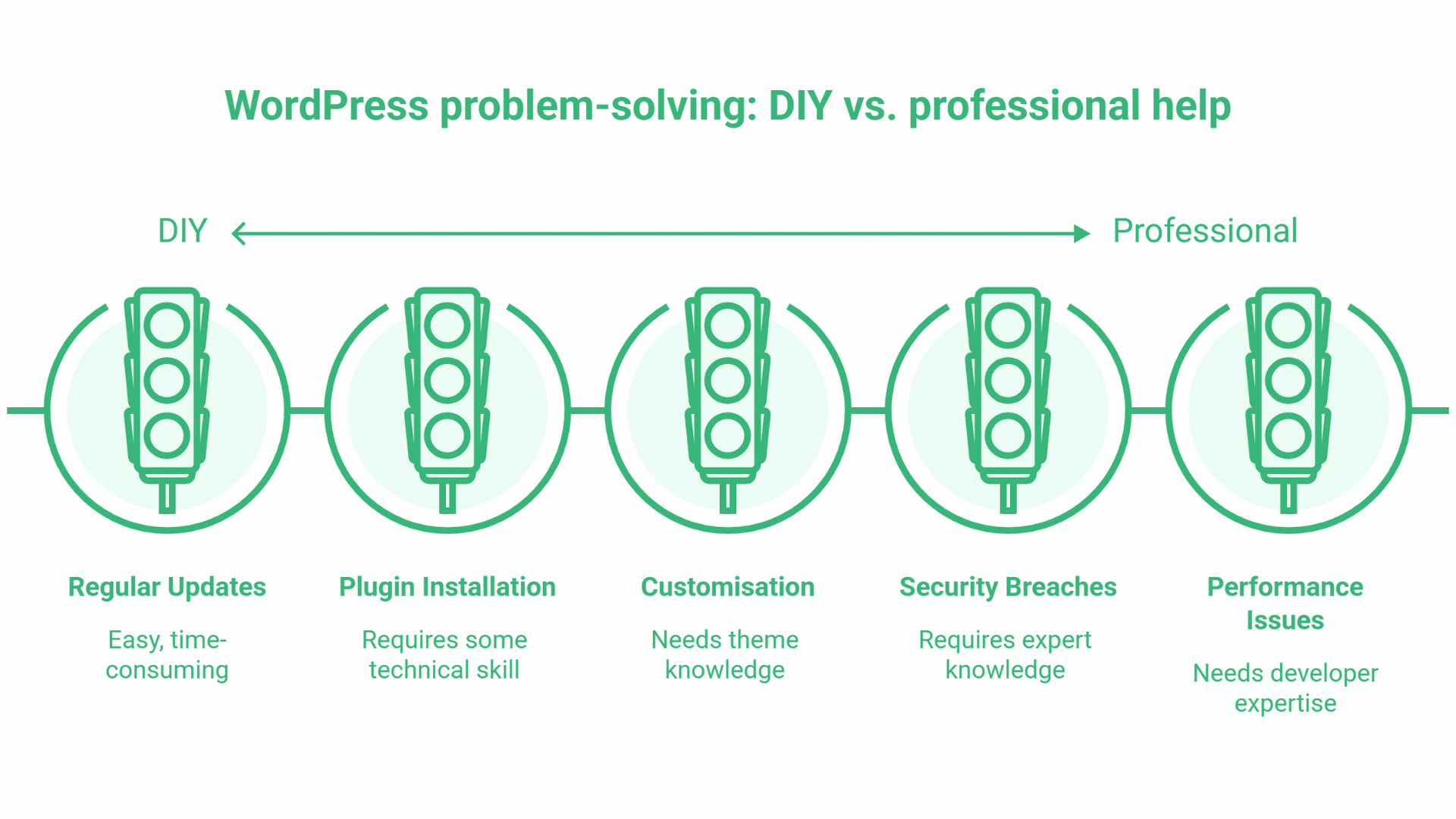 WordPress problem-solving: DIY vs. professional help

DIY

Professional

Regular Updates

Easy, time-consuming

Plugin Installation

Requires some technical skill

Customisation

Needs theme knowledge

Security Breaches

Requires expert knowledge

Performance Issues

Needs developer expertise