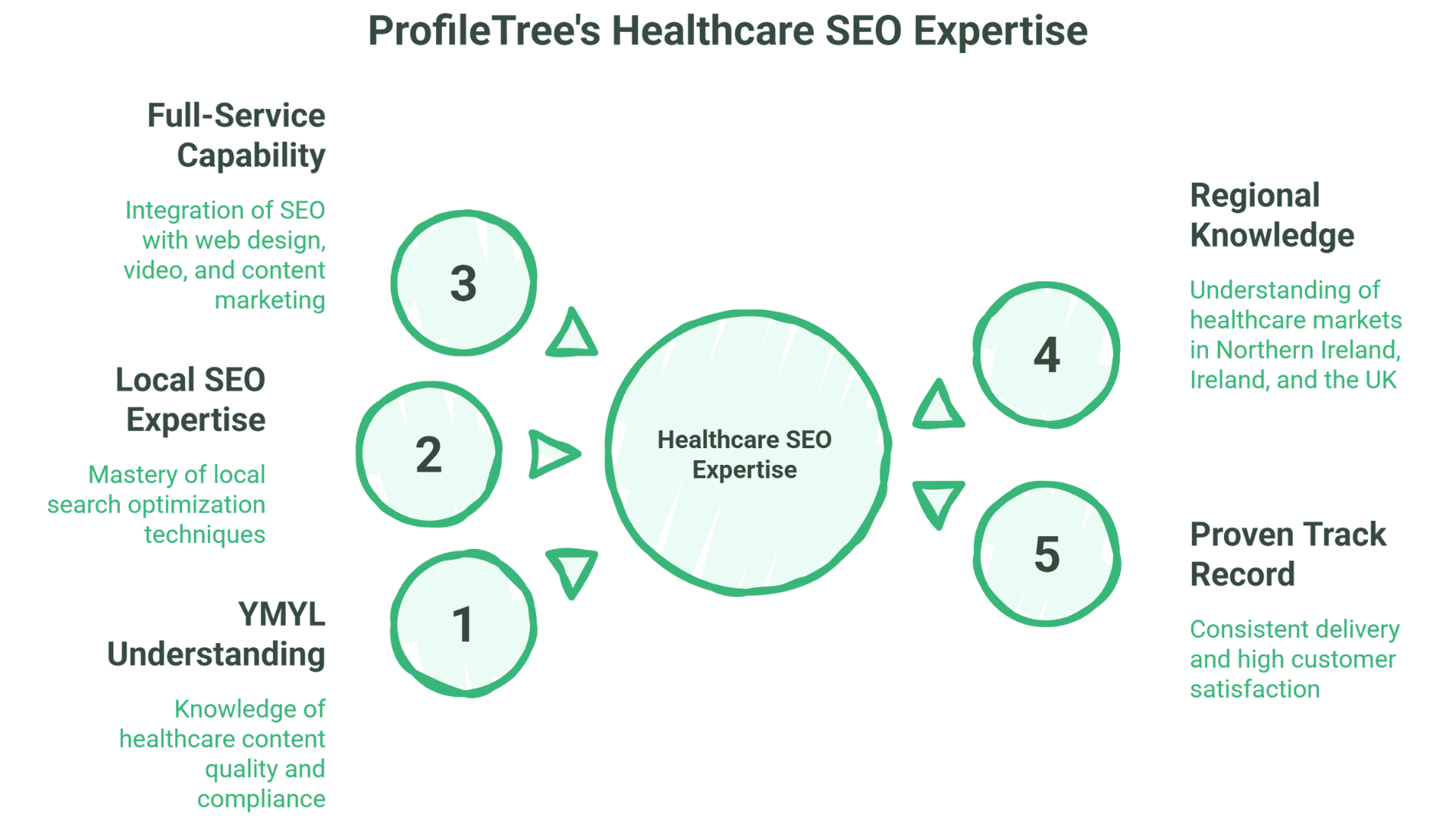 ProfileTree's Healthcare SEO Expertise

Full-Service Capability

Integration of SEO with web design, video, and content marketing

3

Local SEO Expertise

Mastery of local search optimization techniques

2

YMYL Understanding

Knowledge of healthcare content quality and compliance

1

Healthcare SEO Expertise

4

Regional Knowledge

Understanding of healthcare markets in Northern Ireland, Ireland, and the UK

5

Proven Track Record

Consistent delivery and high customer satisfaction