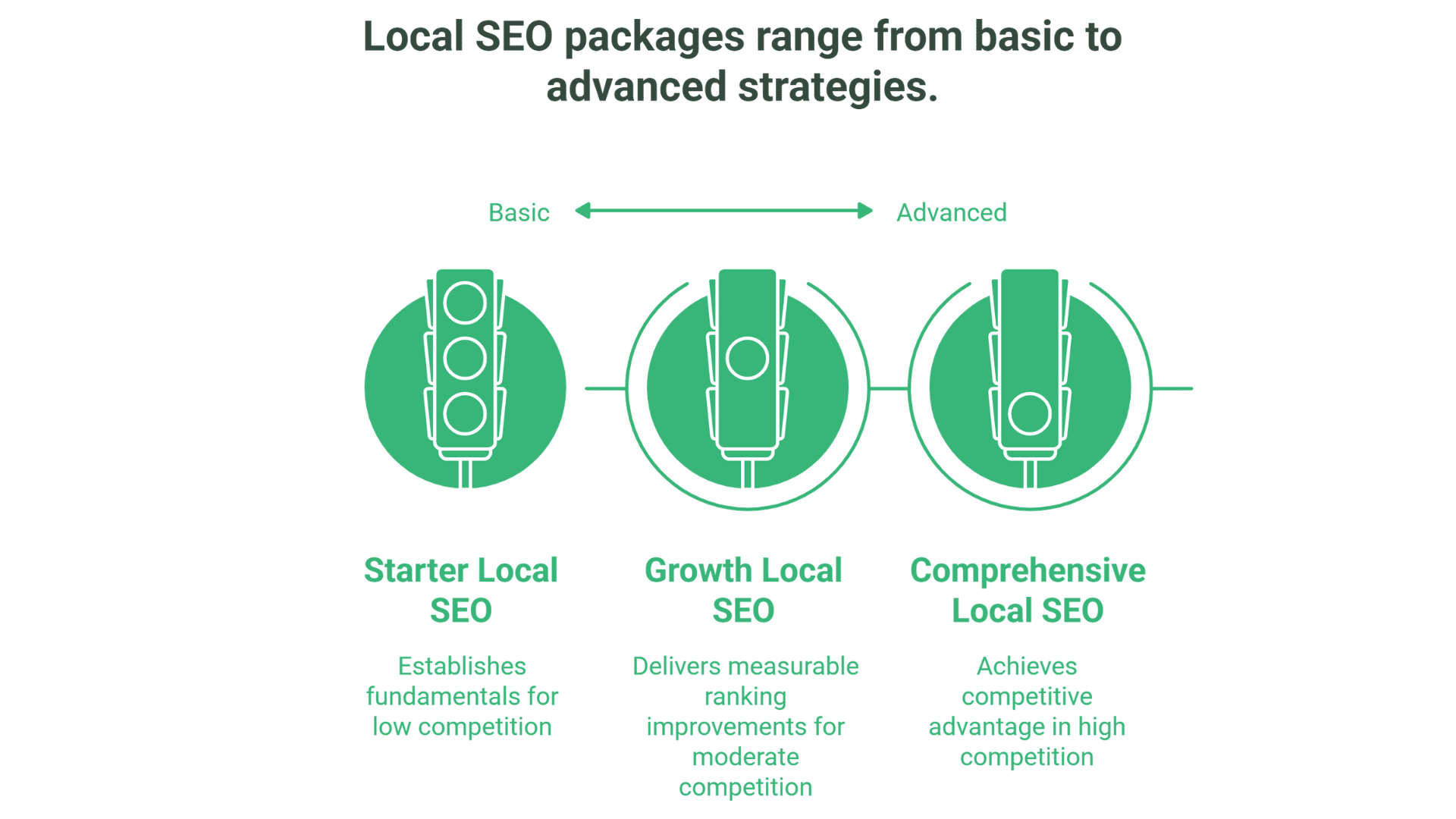 Local SEO packages range from basic to advanced strategies.

Basic

Advanced

Starter Local SEO

Establishes fundamentals for low competition

Growth Local SEO

Delivers measurable ranking improvements for moderate competition

Comprehensive Local SEO

Achieves competitive advantage in high competition