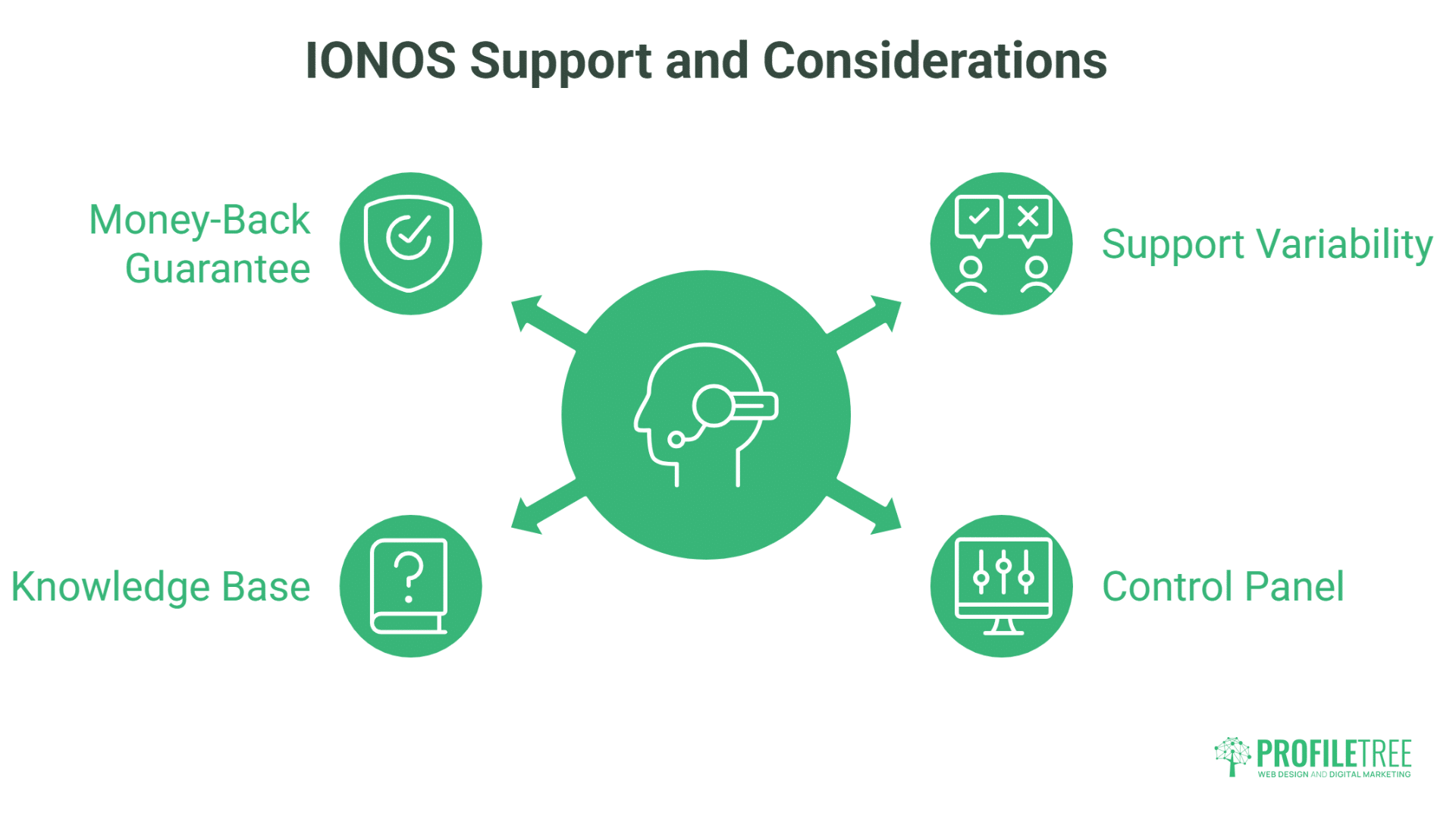 IONOS Support and Considerations

Money-Back Guarantee

Support Variability

Knowledge Base

Control Panel

PROFILETREE
WEB DESIGN AND DIGITAL MARKETING