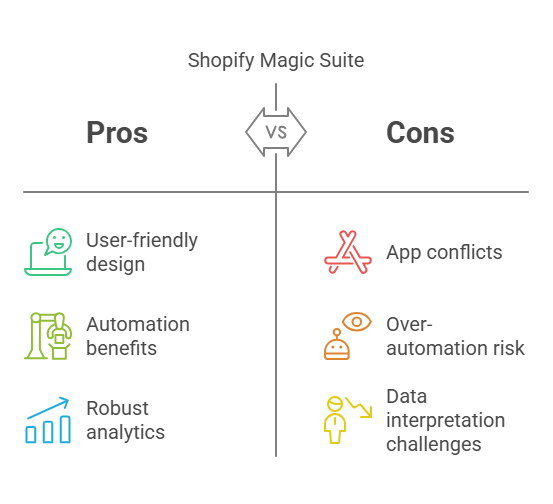 Shopify Magic Suite

Pros

VS

Cons

User-friendly design

Automation benefits

Robust analytics

App conflicts

Over-automation risk

Data interpretation challenges