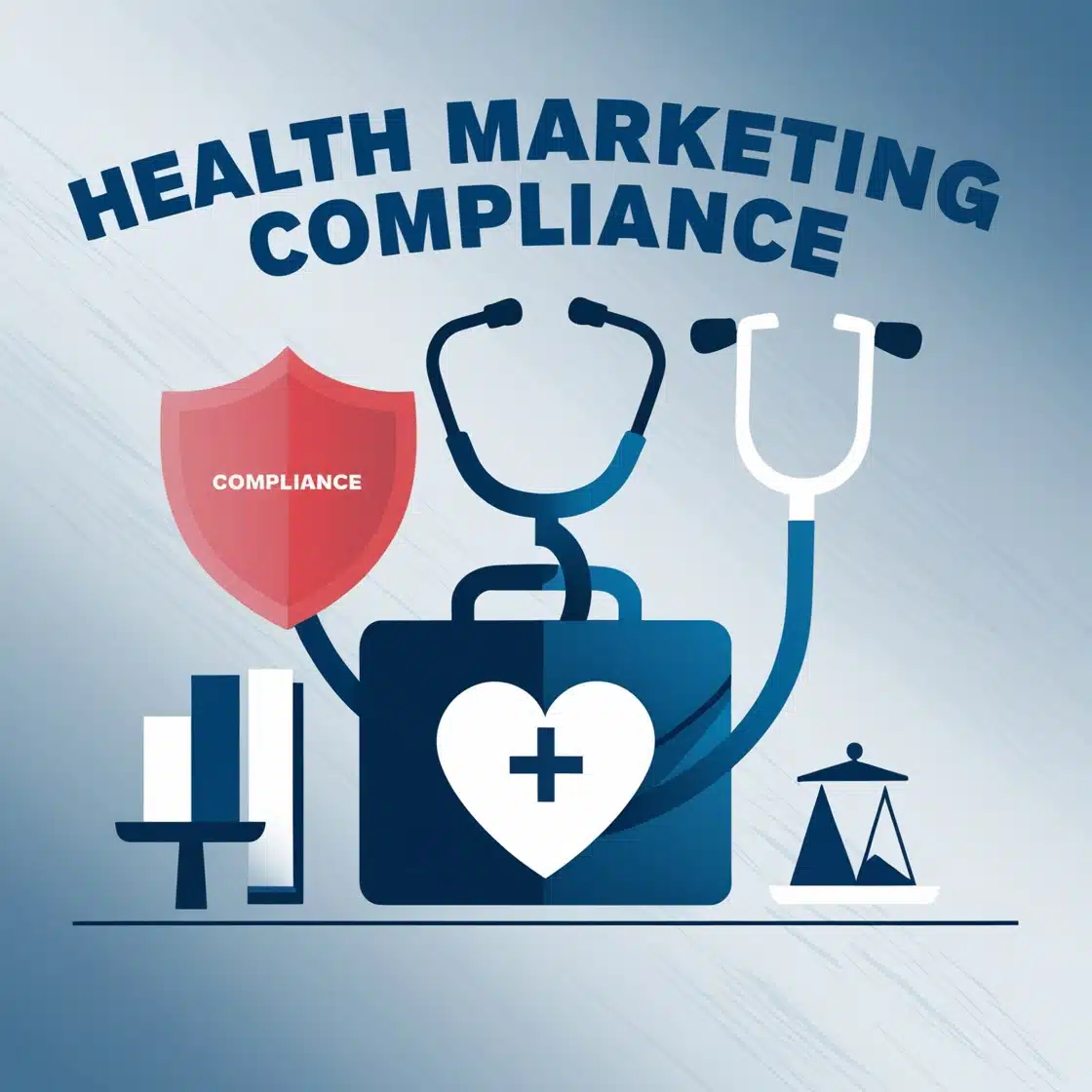 HEALTH MARKETING COMPLIANCE

COMPLIANCE