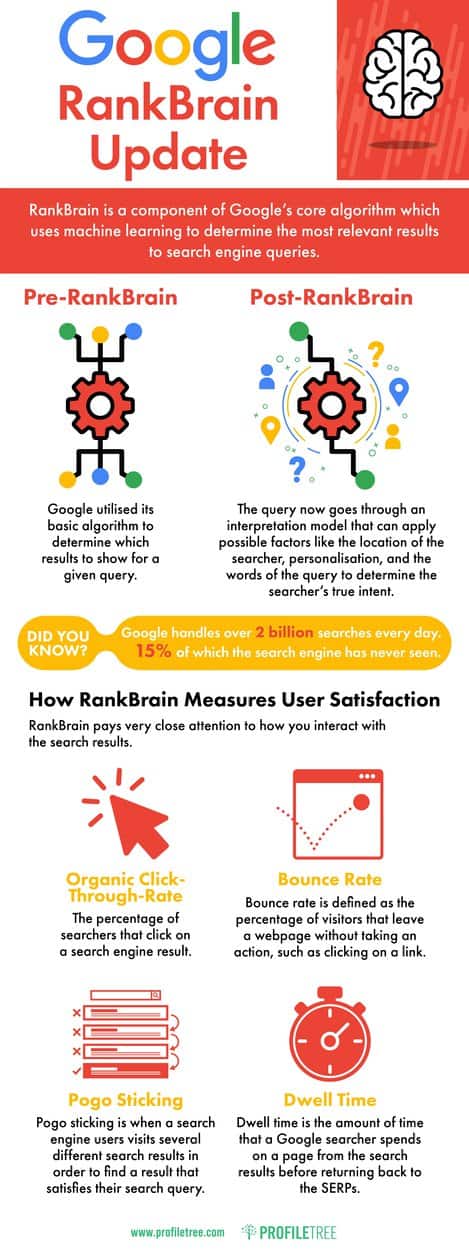 Google RankBrain Update

RankBrain is a component of Google's core algorithm which uses machine learning to determine the most relevant results to search engine queries.

Pre-RankBrain

Google utilised its basic algorithm to determine which results to show for a given query.

Post-RankBrain

The query now goes through an interpretation model that can apply possible factors like the location of the searcher, personalisation, and the words of the query to determine the searcher's true intent.

DID YOU KNOW?

Google handles over 2 billion searches every day. 15% of which the search engine has never seen.

How RankBrain Measures User Satisfaction

RankBrain pays very close attention to how you interact with the search results.

Organic Click-Through-Rate

The percentage of searchers that click on a search engine result.

Bounce Rate

Bounce rate is defined as the percentage of visitors that leave a webpage without taking an action, such as clicking on a link.

Pogo Sticking

Pogo sticking is when a search engine users visits several different search results in order to find a result that satisfies their search query.

Dwell Time

Dwell time is the amount of time that a Google searcher spends on a page from the search results before returning back to the SERPs.

www.profiletree.com PROFILETREE