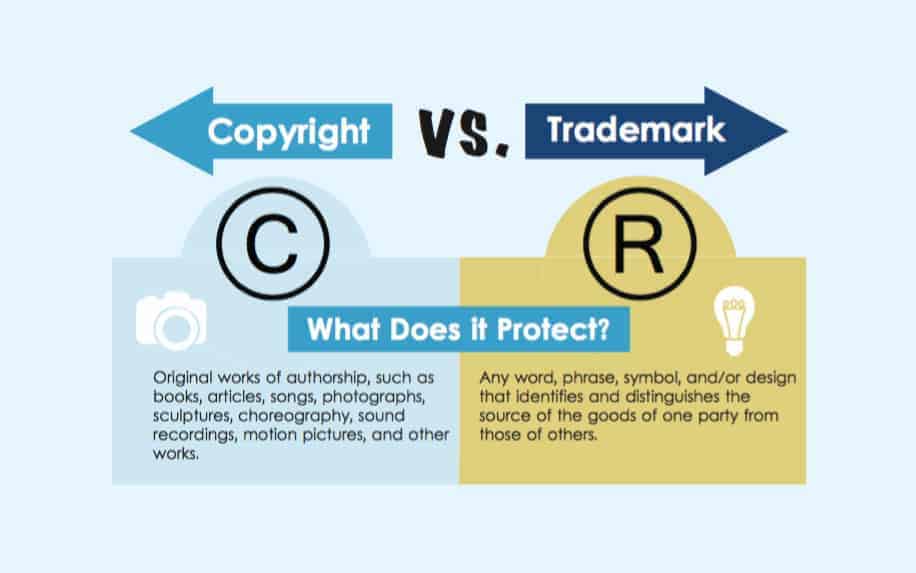 Copyright VS. Trademark

C

R

What Does it Protect?

Original works of authorship, such as books, articles, songs, photographs, sculptures, choreography, sound recordings, motion pictures, and other works.

Any word, phrase, symbol, and/or design that identifies and distinguishes the source of the goods of one party from those of others.