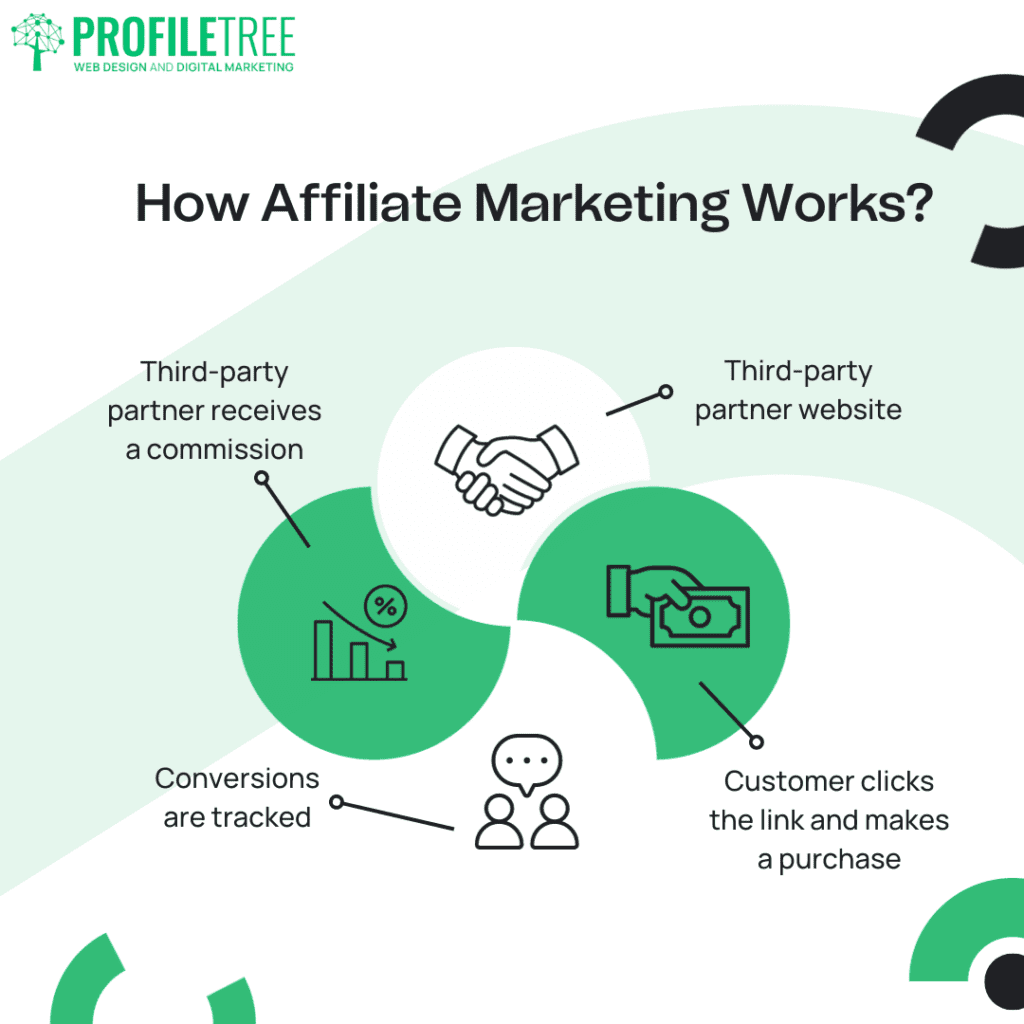 PROFILETREE
WEB DESIGN AND DIGITAL MARKETING

How Affiliate Marketing Works?

Third-party partner receives a commission

Third-party partner website

%

Conversions are tracked

Customer clicks the link and makes a purchase