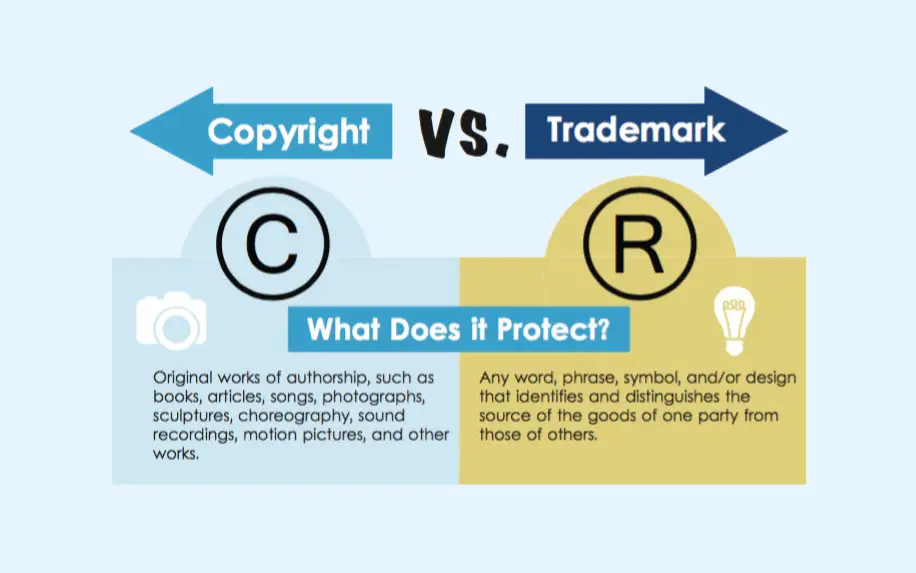 Copyright VS. Trademark

C

R

What Does it Protect?

Original works of authorship, such as books, articles, songs, photographs, sculptures, choreography, sound recordings, motion pictures, and other works.

Any word, phrase, symbol, and/or design that identifies and distinguishes the source of the goods of one party from those of others.